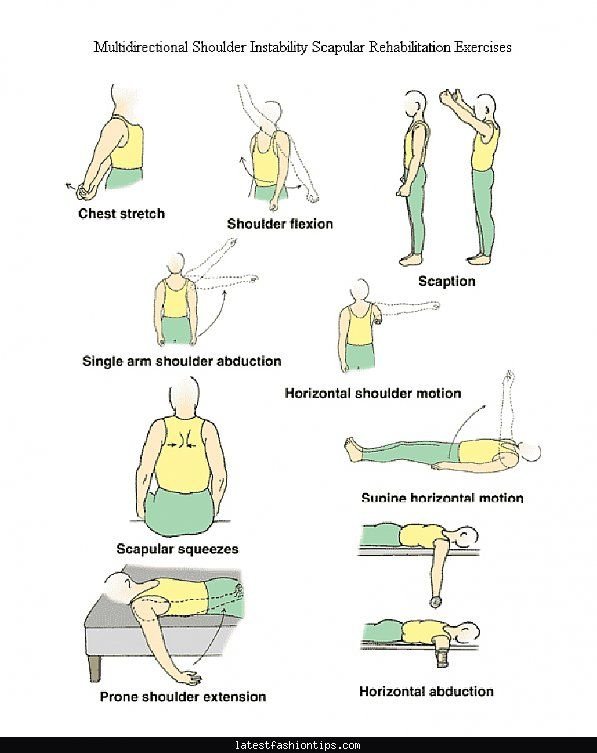 Multidirectional Shoulder Instability Scapular Rehabilitation Exercises

Chest stretch

Shoulder flexion

Scaption

Single arm shoulder abduction

Horizontal shoulder motion

Supine horizontal motion

Scapular squeezes

Prone shoulder extension

Horizontal abduction

latestfashiontips.com