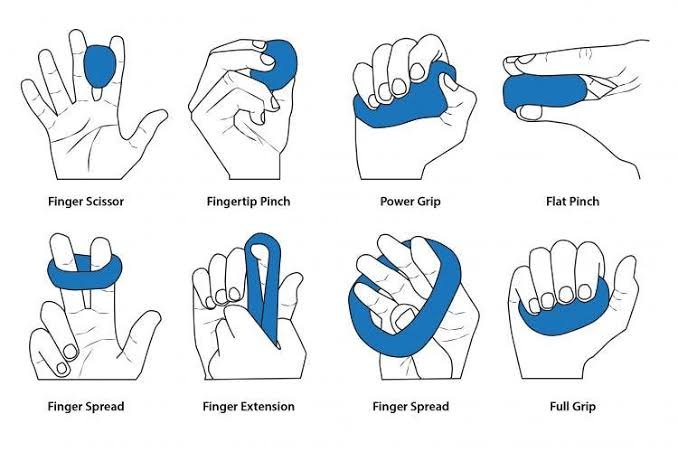 Finger Scissor

Fingertip Pinch

Power Grip

Flat Pinch

Finger Spread

Finger Extension

Finger Spread

Full Grip