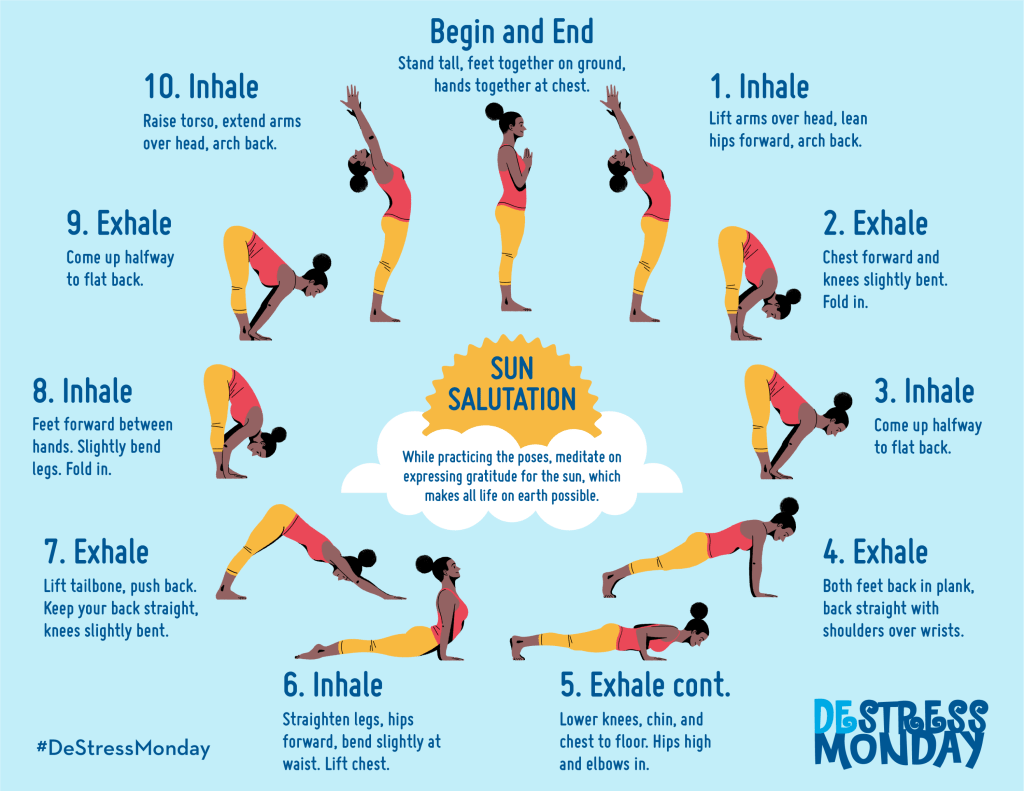 Begin and End
Stand tall, feet together on ground, hands together at chest.

1. Inhale
Lift arms over head, lean hips forward, arch back.

2. Exhale
Chest forward and knees slightly bent. Fold in.

3. Inhale
Come up halfway to flat back.

4. Exhale
Both feet back in plank, back straight with shoulders over wrists.

5. Exhale cont.
Lower knees, chin, and chest to floor. Hips high and elbows in.

6. Inhale
Straighten legs, hips forward, bend slightly at waist. Lift chest.

7. Exhale
Lift tailbone, push back. Keep your back straight, knees slightly bent.

8. Inhale
Feet forward between hands. Slightly bend legs. Fold in.

9. Exhale
Come up halfway to flat back.

10. Inhale
Raise torso, extend arms over head, arch back.

SUN SALUTATION
While practicing the poses, meditate on expressing gratitude for the sun, which makes all life on earth possible.

#DeStressMonday

DESTRESS MONDAY